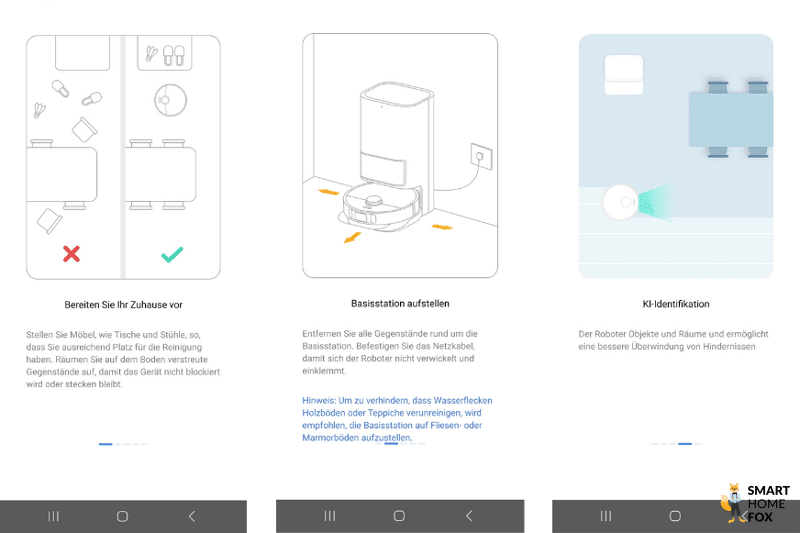 Bereiten Sie Ihr Zuhause vor

Stellen Sie Möbel, wie Tische und Stühle, so, dass Sie ausreichend Platz für die Reinigung haben. Räumen Sie auf dem Boden verstreute Gegenstände auf, damit das Gerät nicht blockiert wird oder stecken bleibt.

Basisstation aufstellen

Entfernen Sie alle Gegenstände rund um die Basisstation. Befestigen Sie das Netzkabel, damit sich der Roboter nicht verwickelt und einklemmt.

Hinweis: Um zu verhindern, dass Wasserflecken Holzböden oder Teppiche verunreinigen, wird empfohlen, die Basisstation auf Fliesen- oder Marmorböden aufzustellen.

KI-Identifikation

Der Roboter Objekte und Räume und ermöglicht eine bessere Überwindung von Hindernissen

SMART HOME FOX